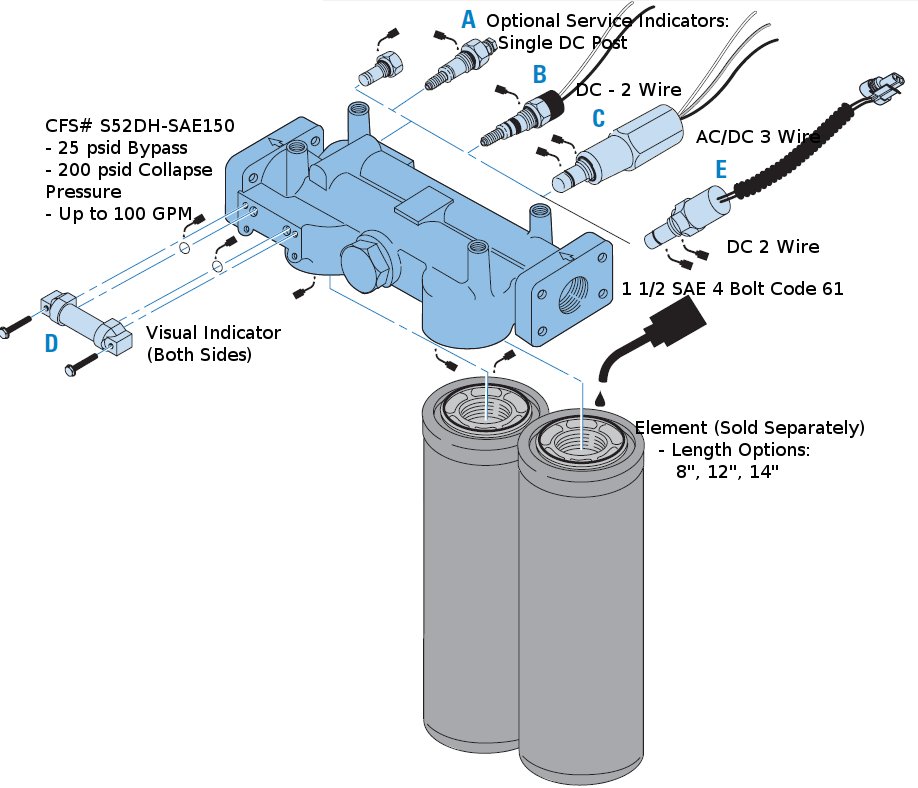 A Optional Service Indicators:
Single DC Post

B DC - 2 Wire

C AC/DC 3 Wire

E

DC 2 Wire

CFS# S52DH-SAE150
- 25 psid Bypass
- 200 psid Collapse Pressure
- Up to 100 GPM

1 1/2 SAE 4 Bolt Code 61

D

Visual Indicator
(Both Sides)

Element (Sold Separately)
- Length Options:
8", 12", 14"